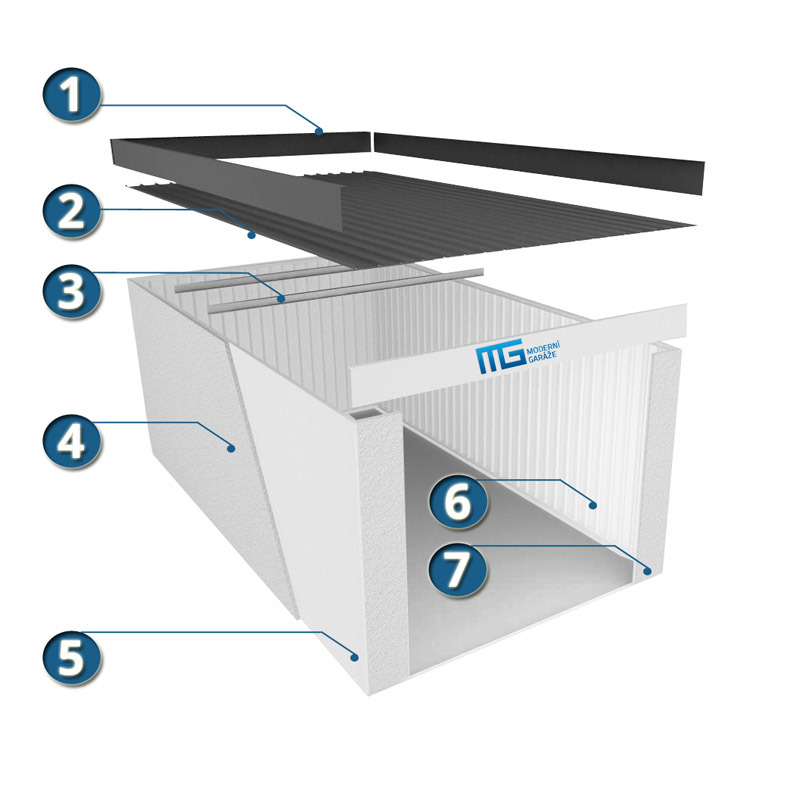 1

2

3

MG MODERNÍ GARÁŽE

4

6

7

5